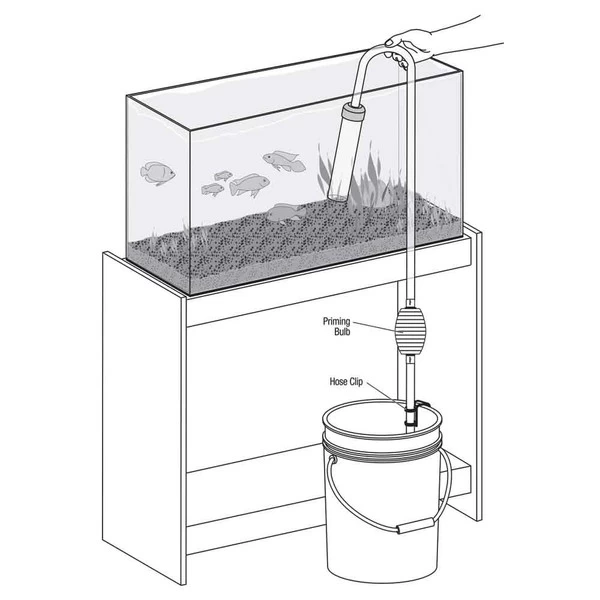 Priming Bulb

Hose Clip