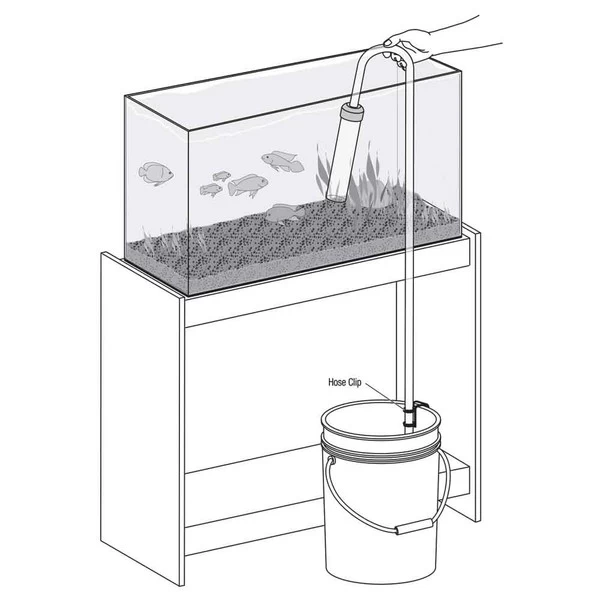 Hose Clip